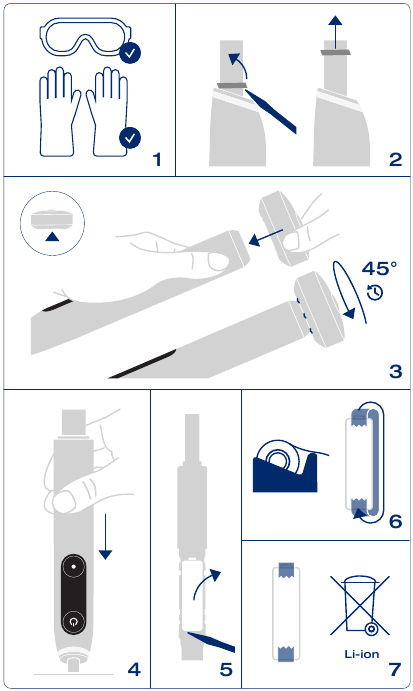 1

2

45°

3

4

5

6

Li-ion

7