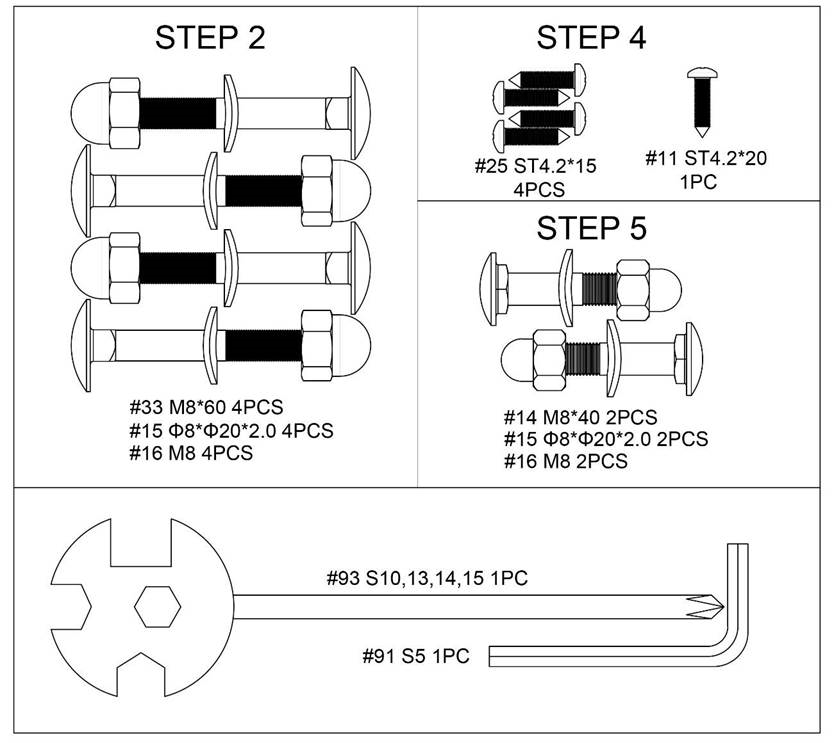 STEP 2

#33 M8*60 4PCS
#15 Φ8*Φ20*2.0 4PCS
#16 M8 4PCS

STEP 4

#25 ST4.2*15
4PCS

#11 ST4.2*20
1PC

STEP 5

#14 M8*40 2PCS
#15 Φ8*Φ20*2.0 2PCS
#16 M8 2PCS

#93 S10,13,14,15 1PC

#91 S5 1PC