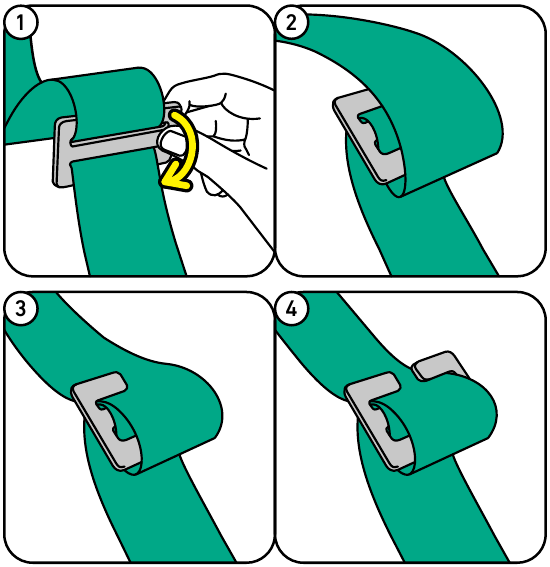 1

2

3

4