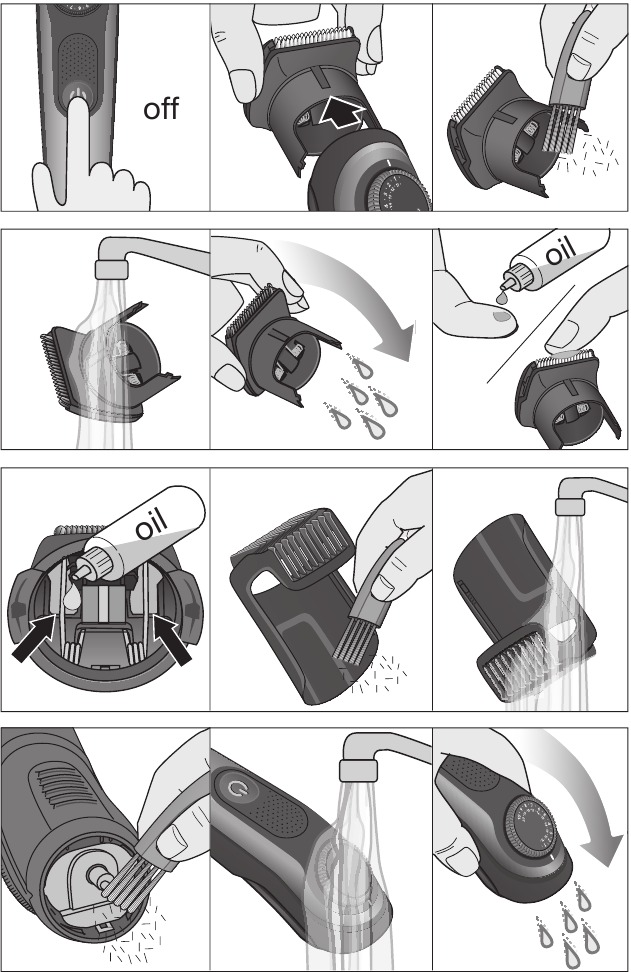 off

oil

oil