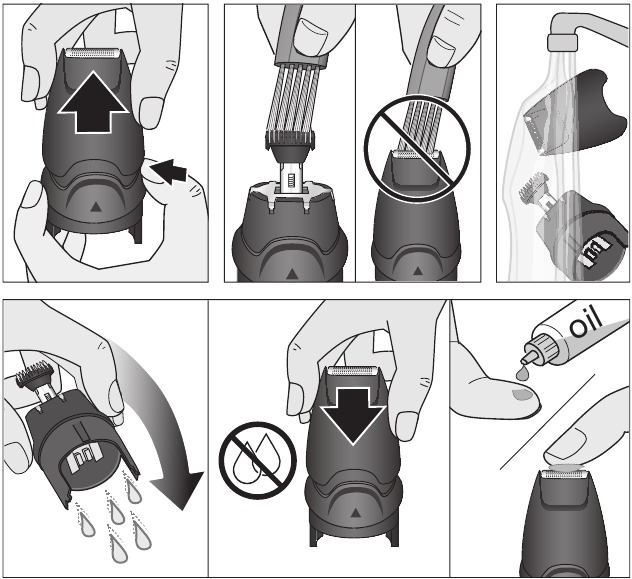 oil