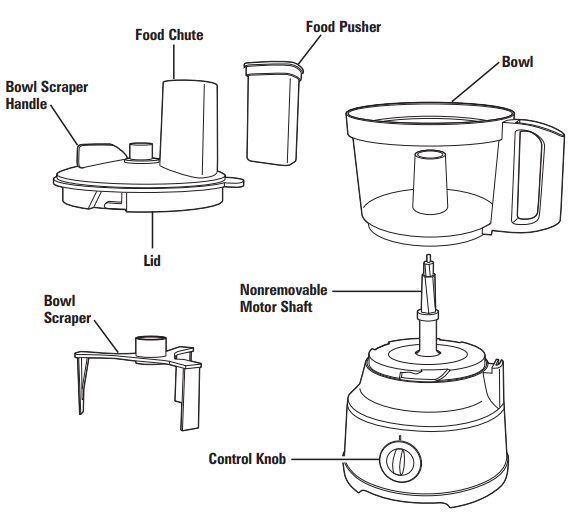 Food Chute
Food Pusher
Bowl
Bowl Scraper Handle
Lid
Nonremovable Motor Shaft
Bowl Scraper
Control Knob