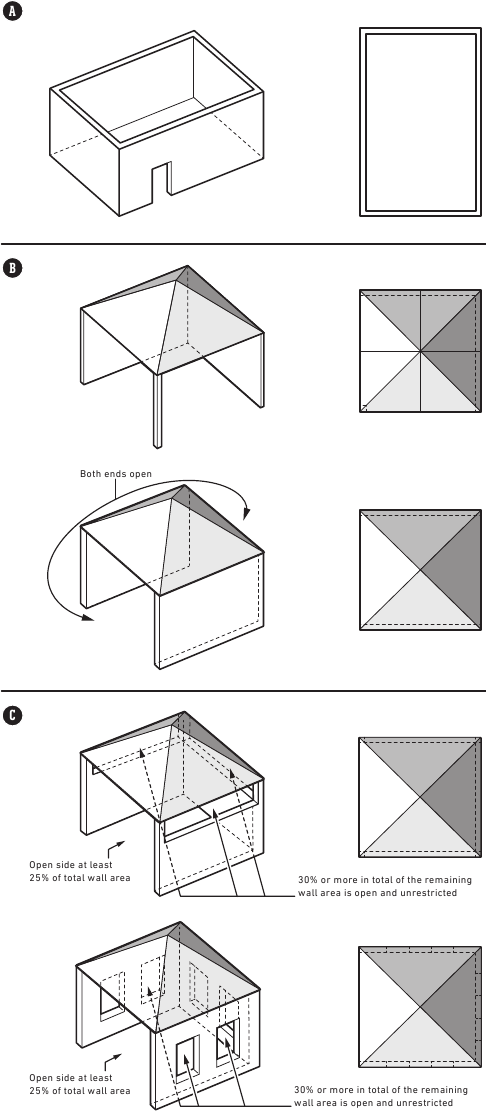 A

B

Both ends open

C

Open side at least 25% of total wall area

30% or more in total of the remaining wall area is open and unrestricted

Open side at least 25% of total wall area

30% or more in total of the remaining wall area is open and unrestricted