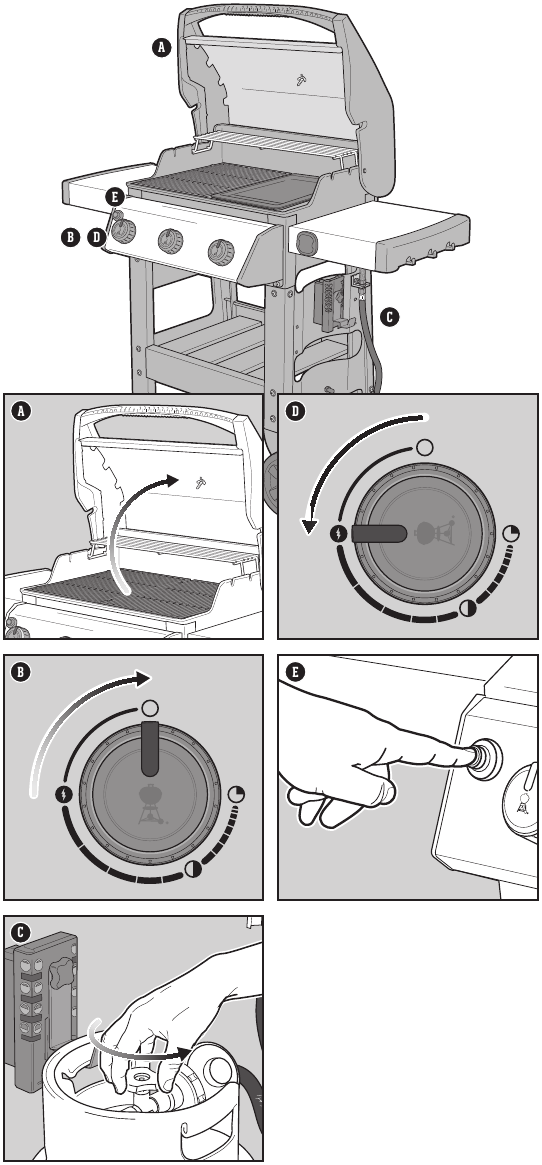 A
E
B D
C
A
D
B
E
C