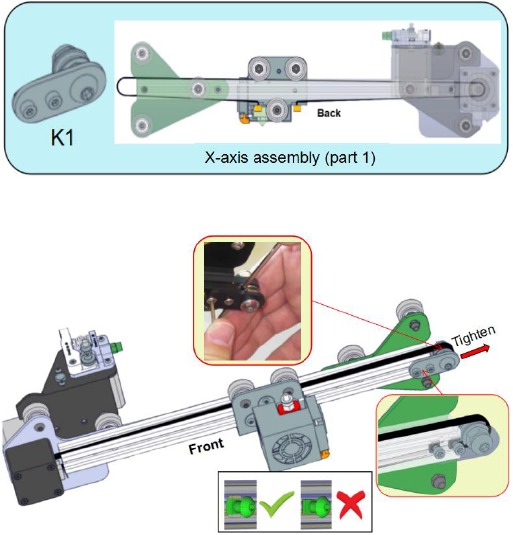 K1

Back

X-axis assembly (part 1)

Tighten

Front