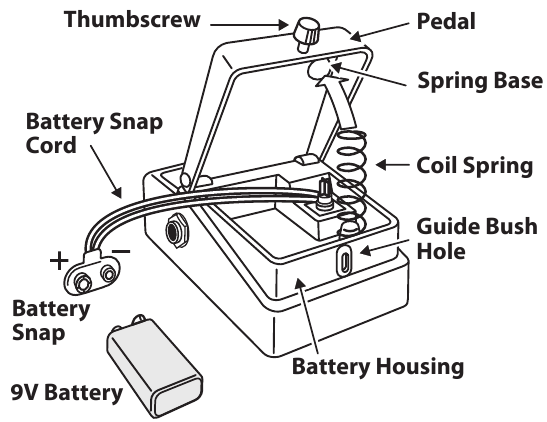 Thumbscrew
Pedal
Spring Base
Battery Snap Cord
Coil Spring
Guide Bush Hole
+
−
Battery Snap
Battery Housing
9V Battery