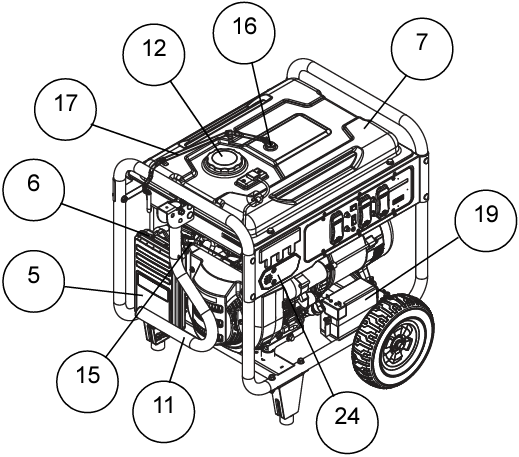 16
12
7
17
6
19
5
15
11
24