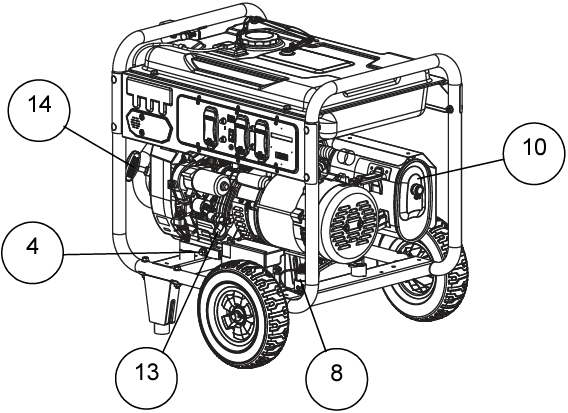 14
10
4
13
8