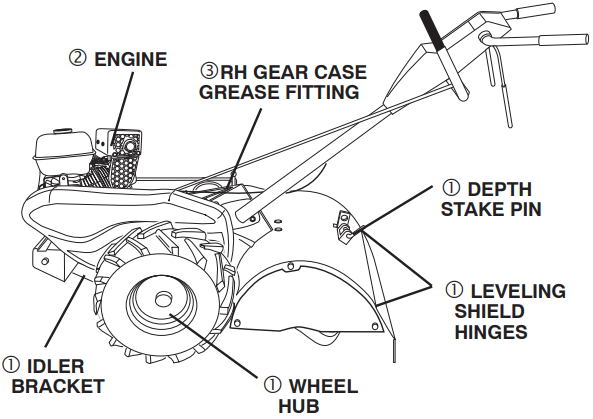 ② ENGINE

③RH GEAR CASE GREASE FITTING

① DEPTH STAKE PIN

① LEVELING SHIELD HINGES

① IDLER BRACKET

① WHEEL HUB