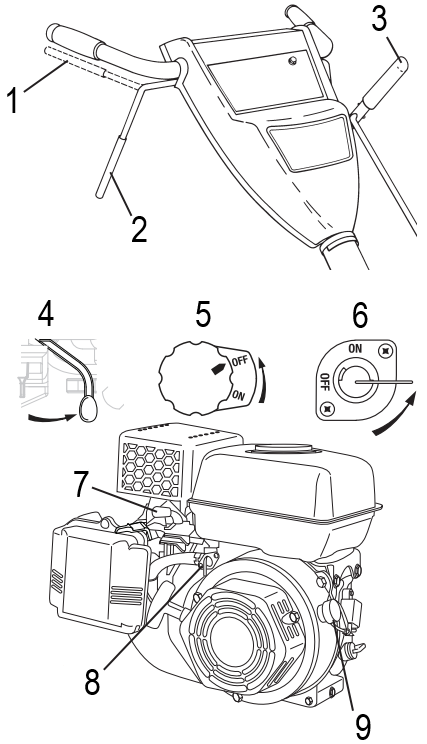 1
2
3
4
5
OFF
ON
6
ON
OFF
7
8
9