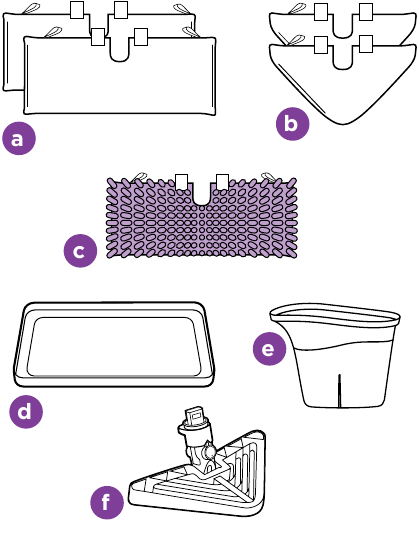 a

b

c

d

e

f