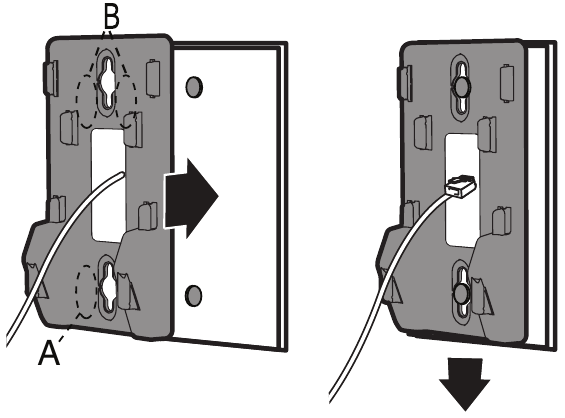 B

A