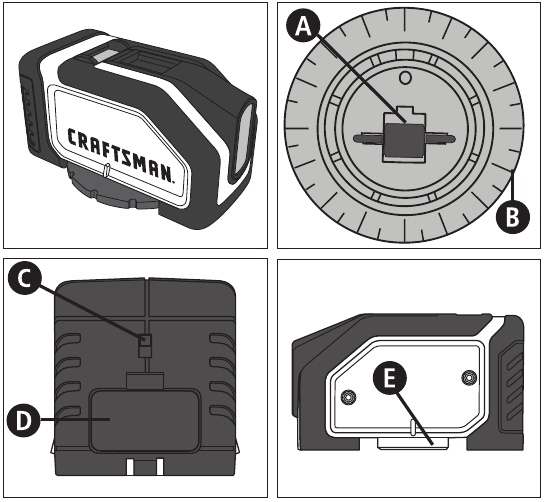 CRAFTSMAN.

A

B

C

D

E