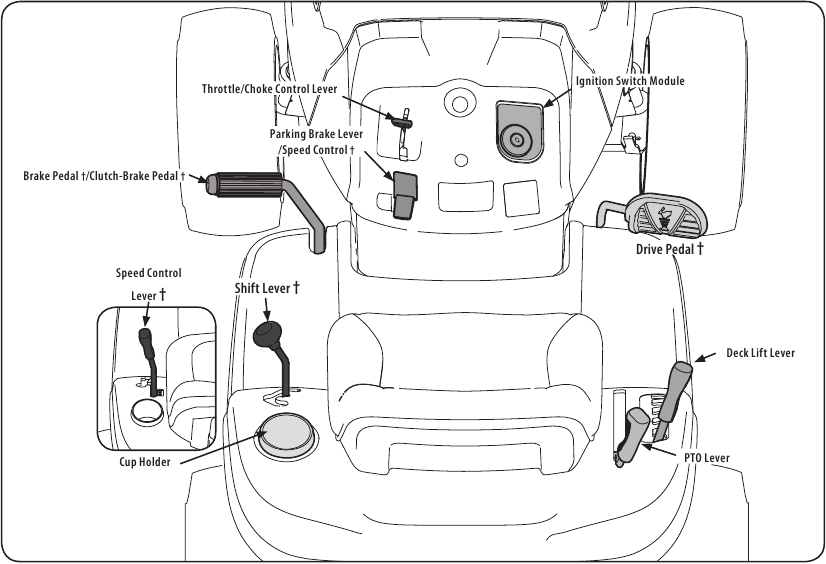 Throttle/Choke Control Lever

Ignition Switch Module

Parking Brake Lever /Speed Control †

Brake Pedal †/Clutch-Brake Pedal †

Drive Pedal †

Speed Control Lever †

Shift Lever †

Deck Lift Lever

Cup Holder

PTO Lever