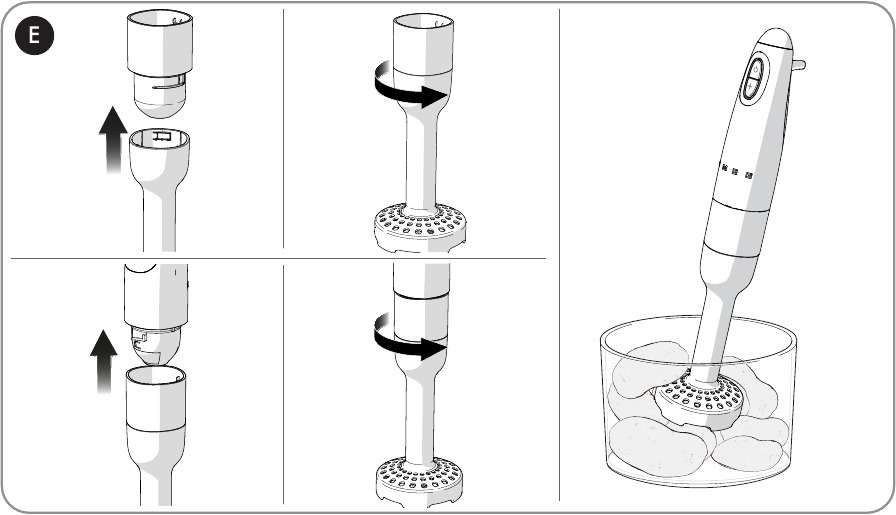 E