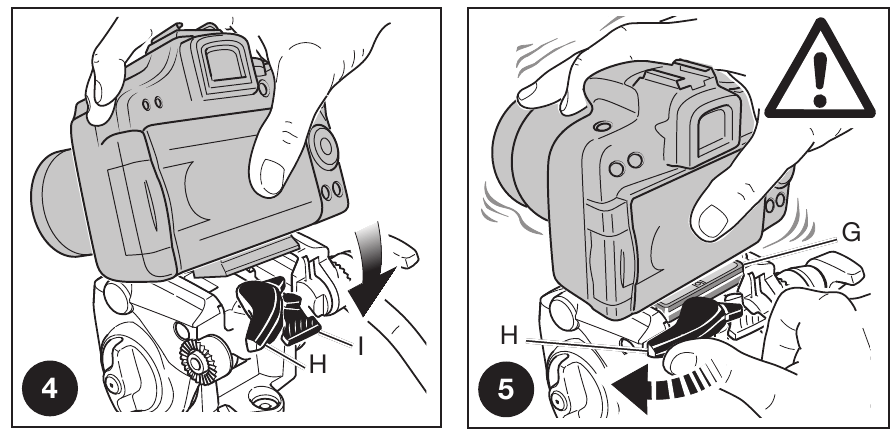 I
H
4
G
H
5