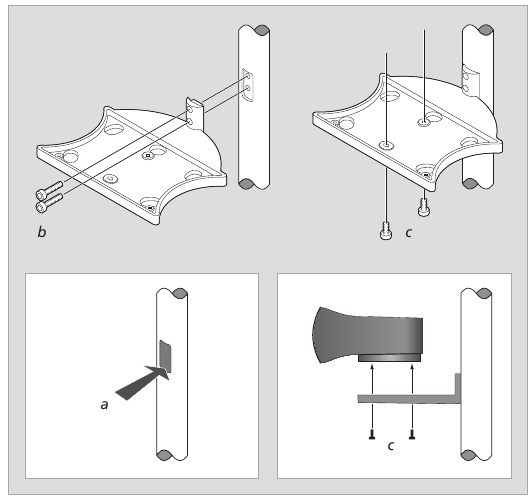 b

c

a

c