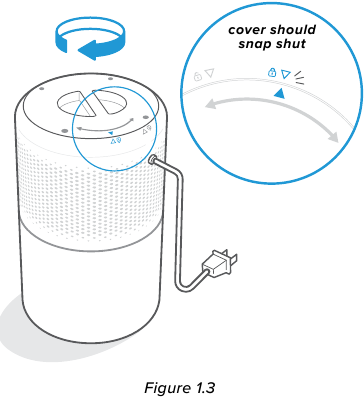 cover should snap shut

Figure 1.3