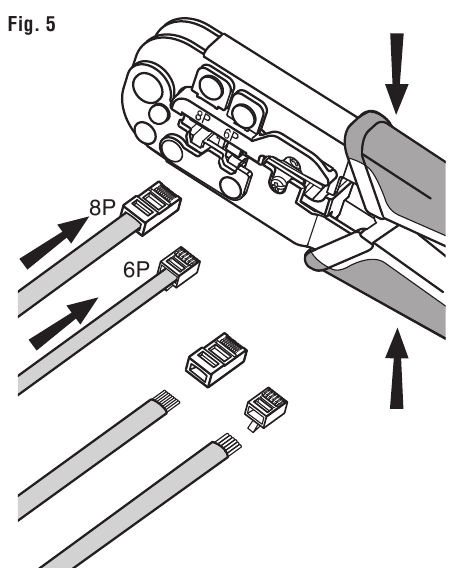 Fig. 5

8P 6P

8P

6P