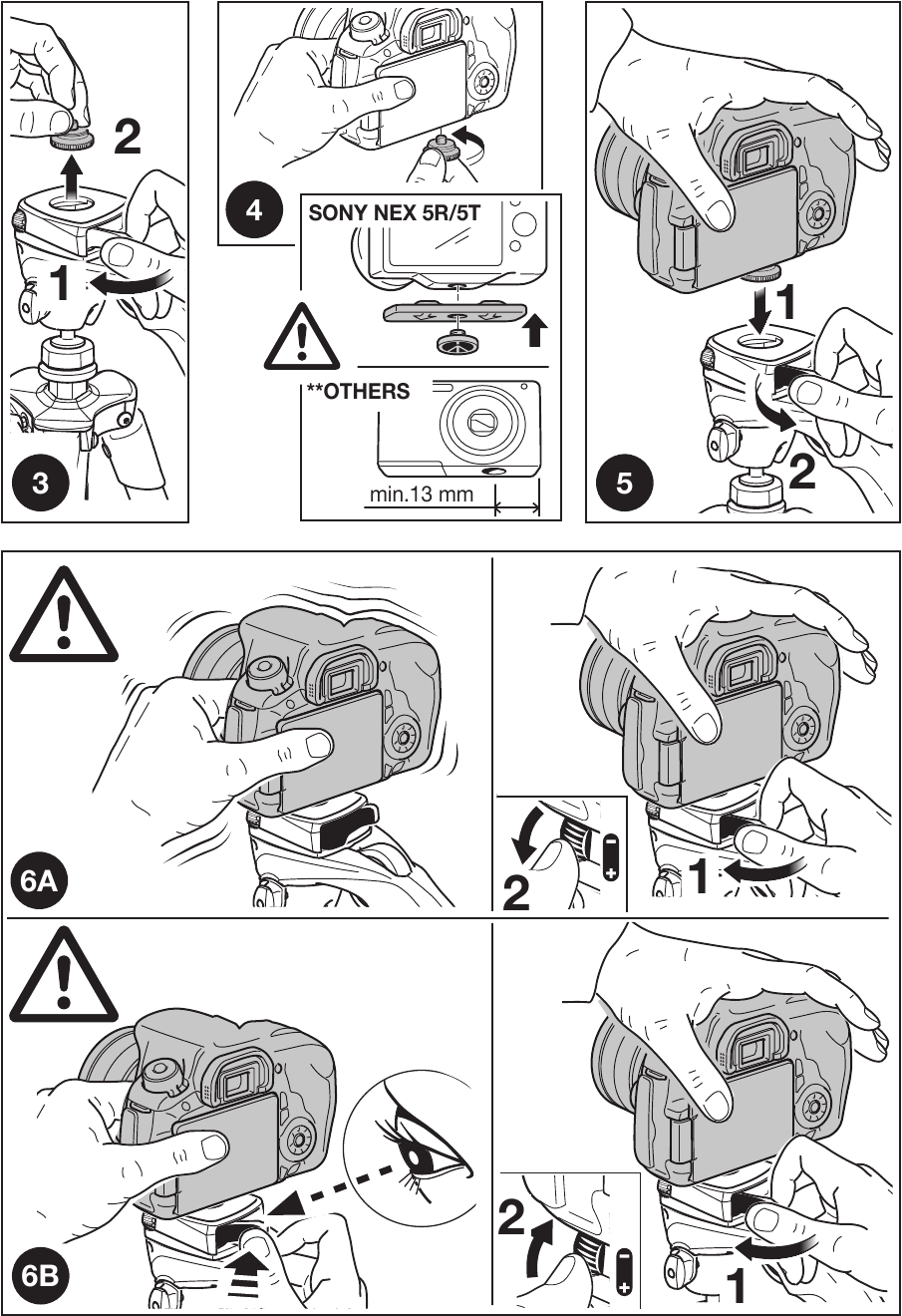 2
1
3

4
SONY NEX 5R/5T
**OTHERS
min.13 mm

1
2
5

6A
2
1

6B
2
1