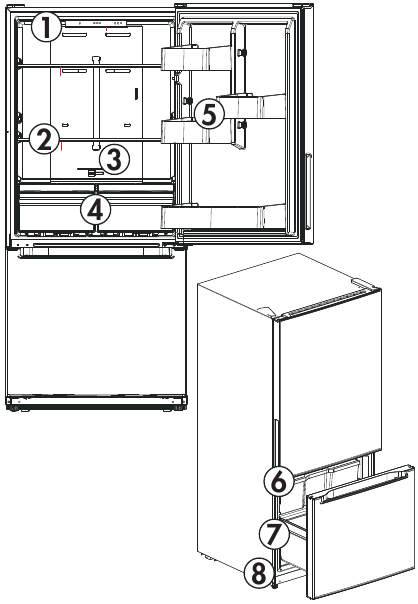 1
2
3
4
5
6
7
8