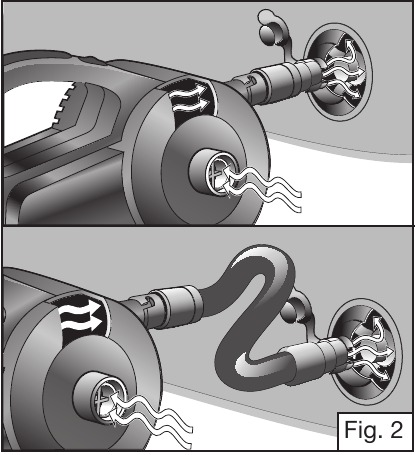 Fig. 2