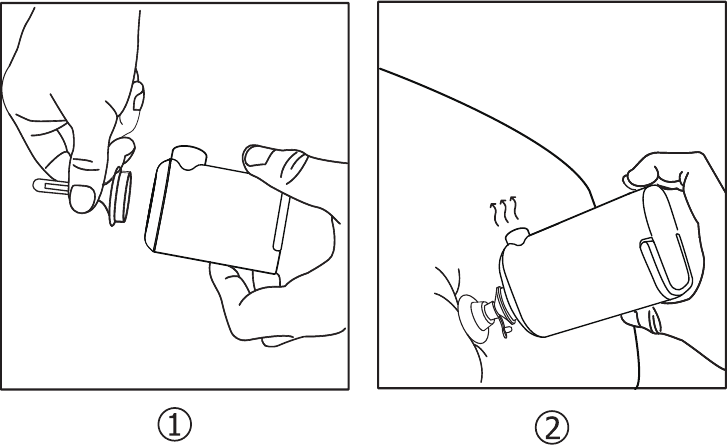 ①

②