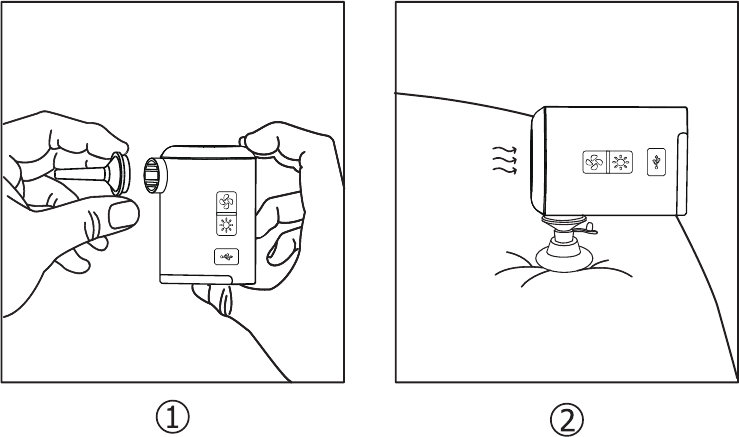 ①

②