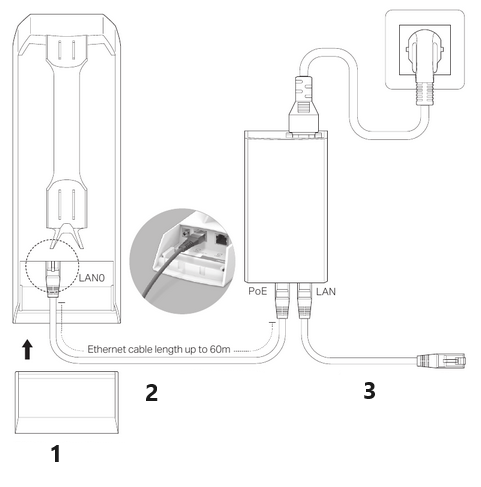 LAN0

PoE

LAN

Ethernet cable length up to 60m

2

3

1