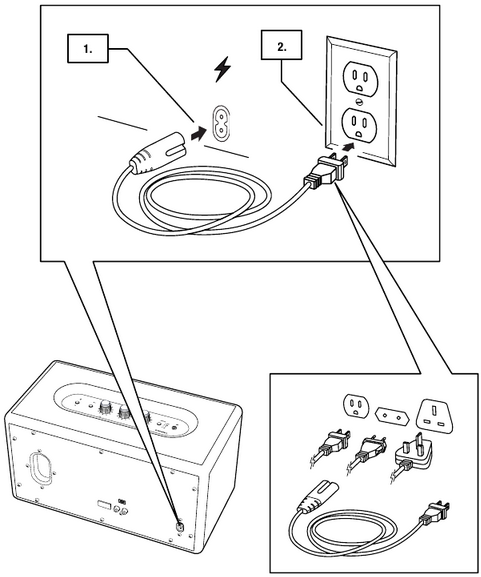 1.

2.