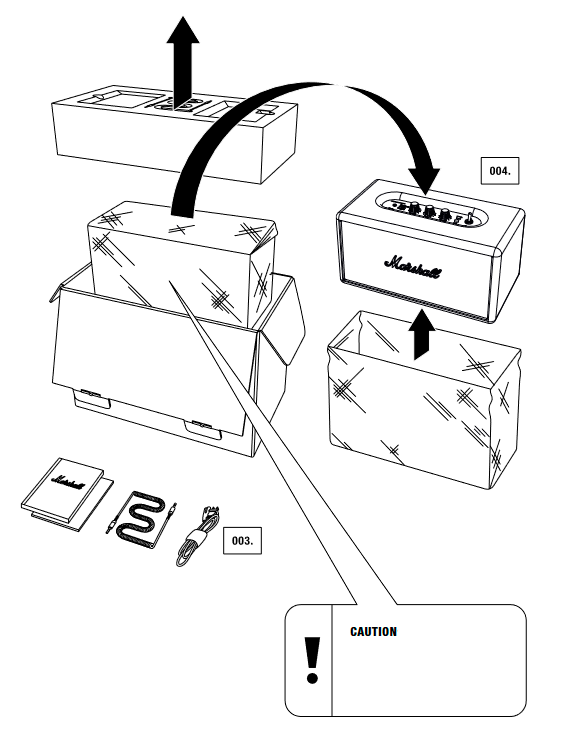 004.

Marshall

Marshall

003.

!

CAUTION