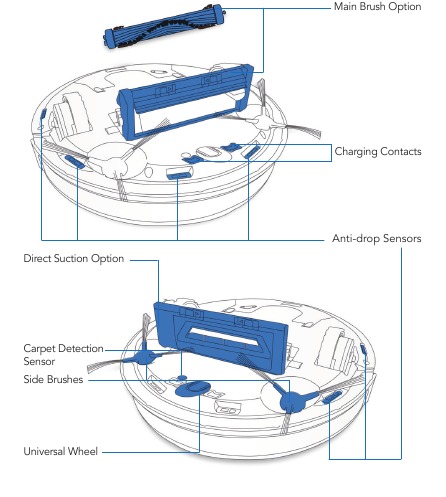 Main Brush Option

Charging Contacts

Anti-drop Sensors

Direct Suction Option

Carpet Detection Sensor

Side Brushes

Universal Wheel