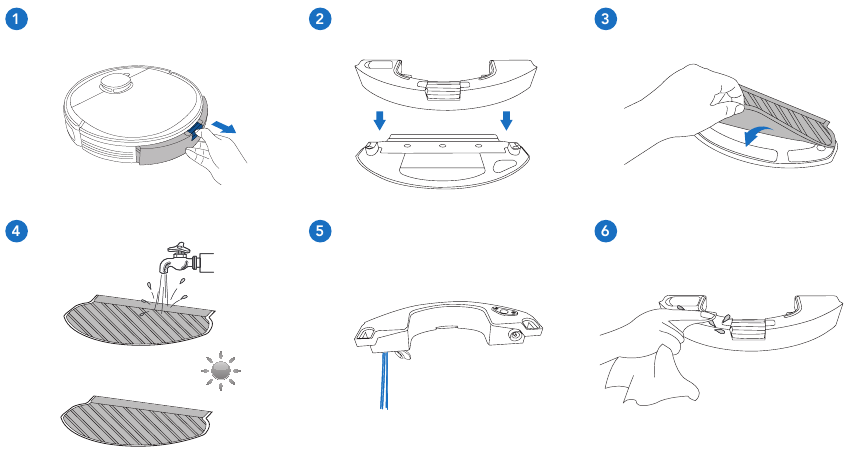 1

2

3

4

5

6