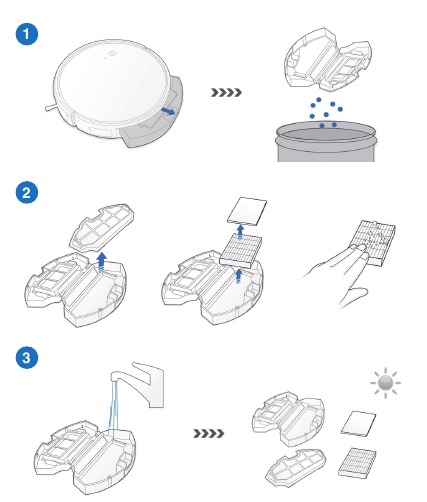 1

2

3