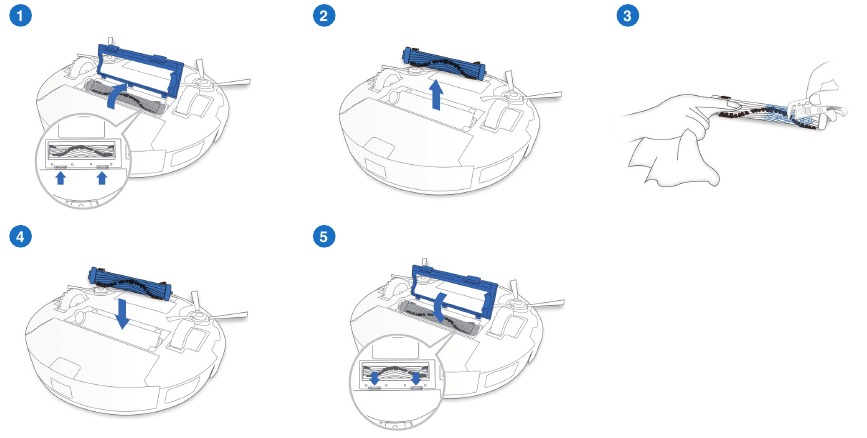 1

2

3

4

5