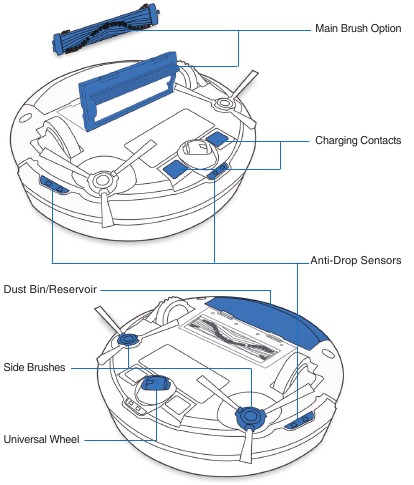 Main Brush Option

Charging Contacts

Anti-Drop Sensors

Dust Bin/Reservoir

Side Brushes

Universal Wheel