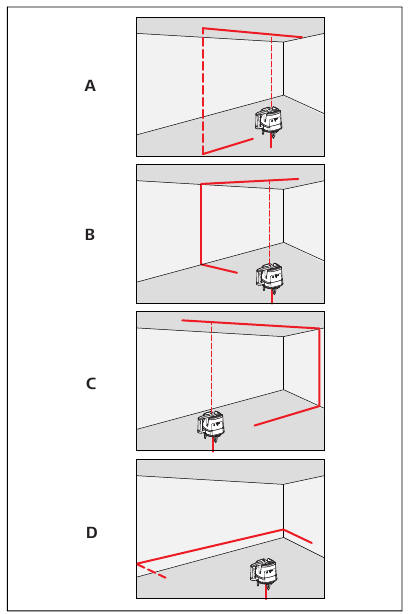 A

B

C

D