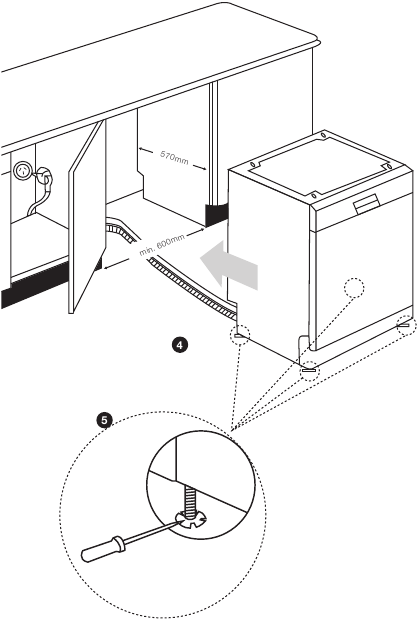 570mm

min. 600mm

4

5