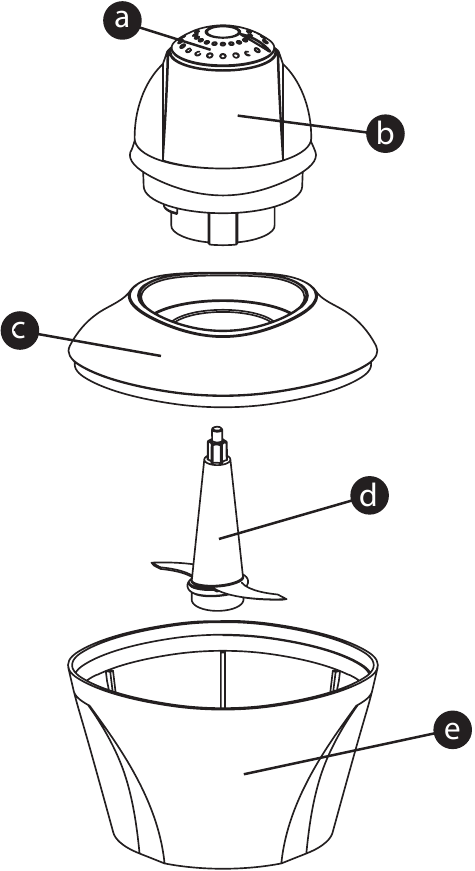 a
b
c
d
e