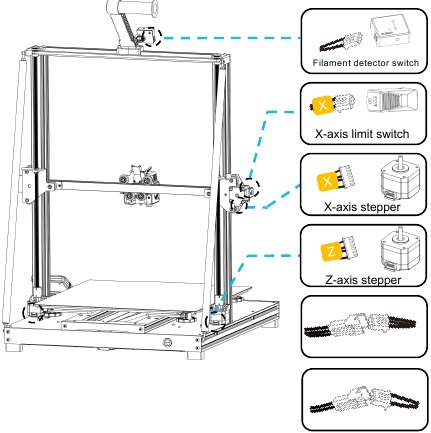 Filament detector switch

X

X-axis limit switch

X

X-axis stepper

Z

Z-axis stepper