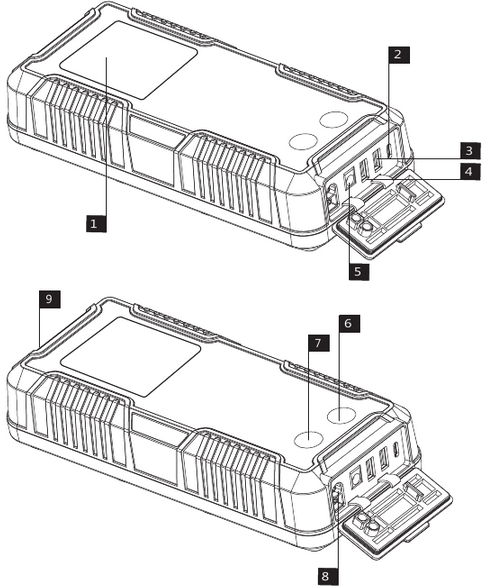 2
3
4
1
5
9
6
7
8