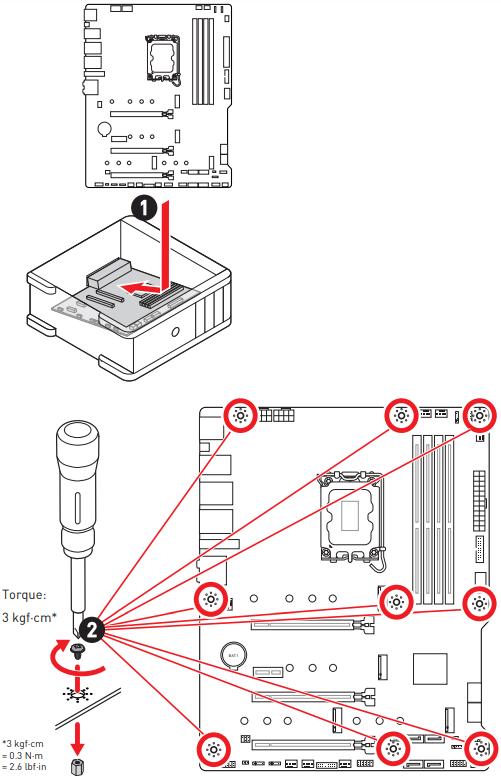 1

Torque:
3 kgf·cm*

2

BAT1

*3 kgf·cm
= 0.3 N·m
= 2.6 lbf·in