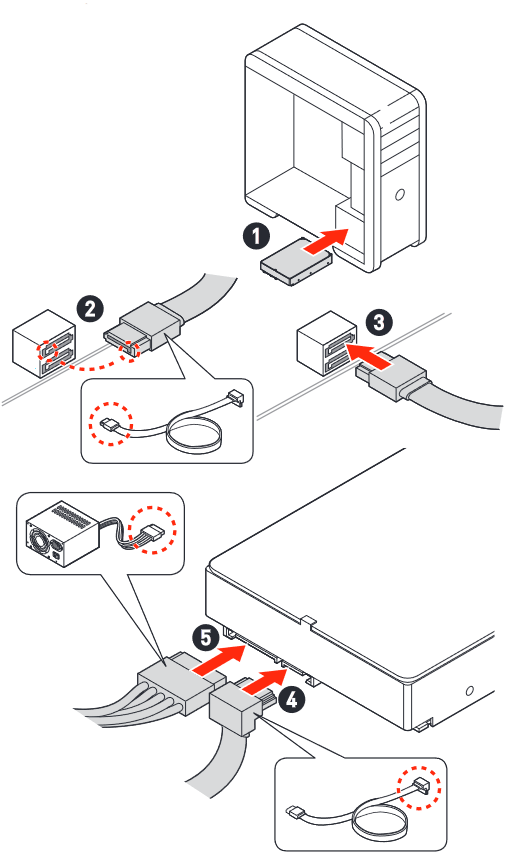 1
2
3
5
4