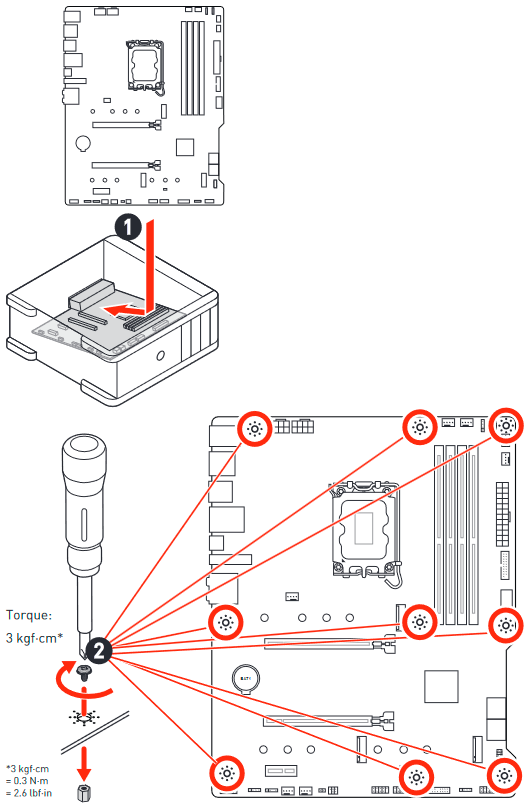 1

Torque:
3 kgf·cm*

2

*3 kgf·cm
= 0.3 N·m
= 2.6 lbf·in