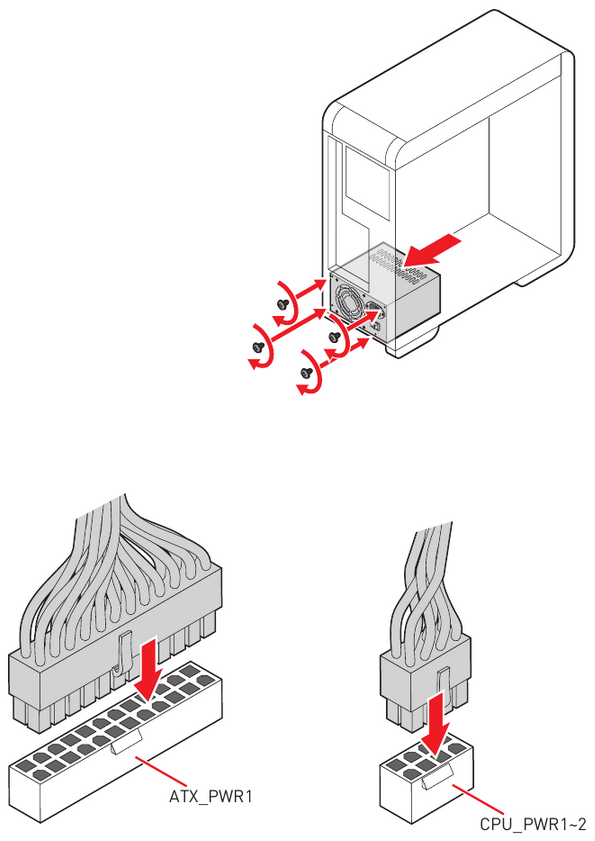 ATX_PWR1

CPU_PWR1~2