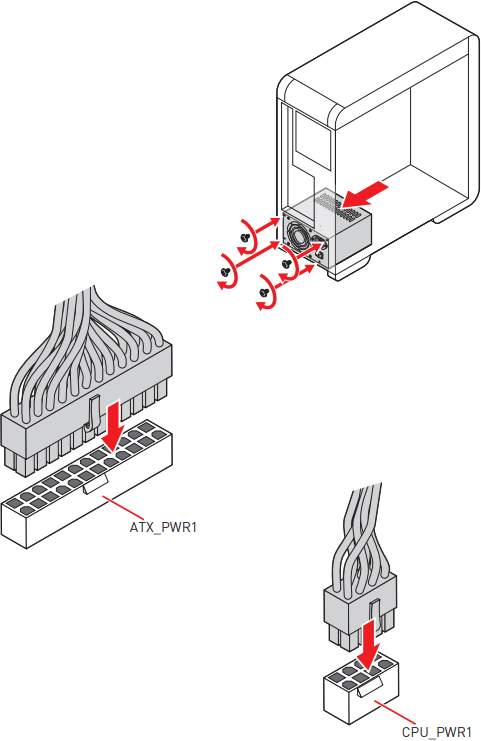 ATX_PWR1

CPU_PWR1