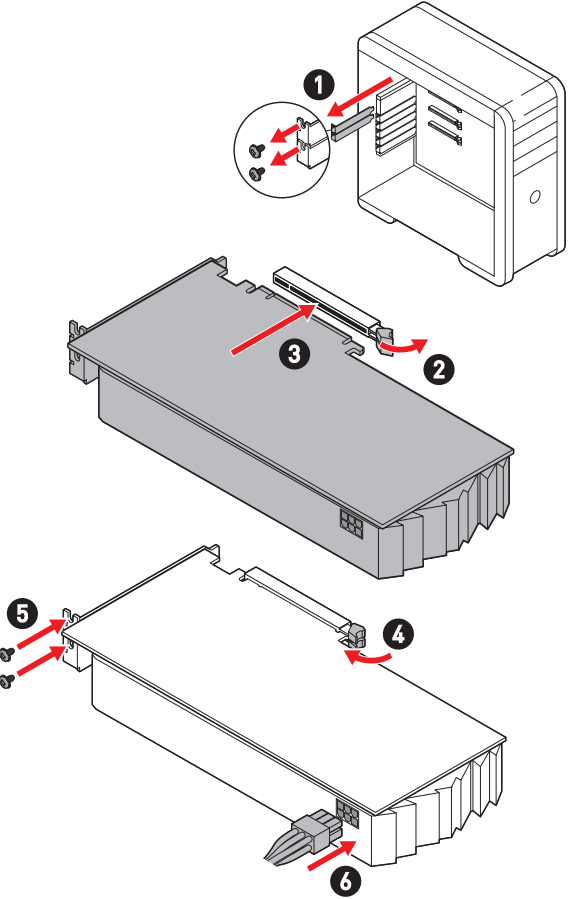 1
3
2
5
4
6