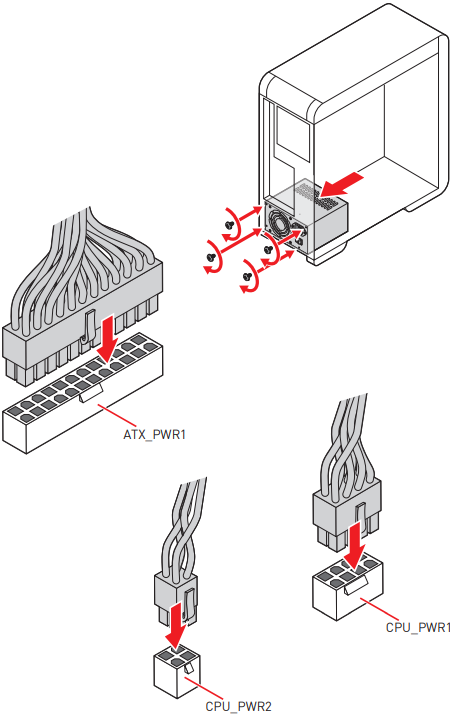 ATX_PWR1

CPU_PWR1

CPU_PWR2