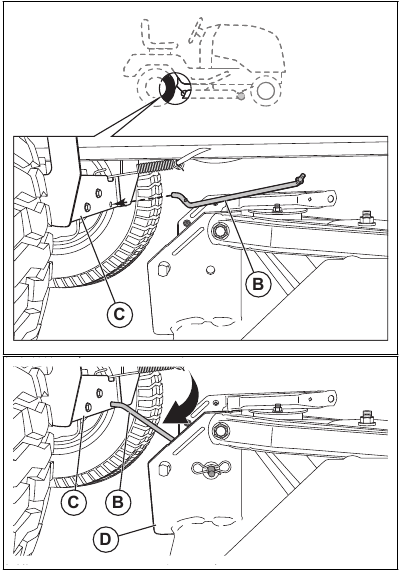 B
C
C
B
D