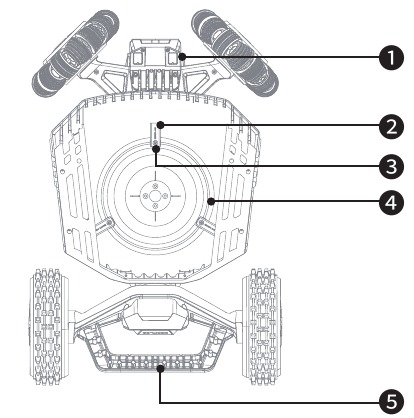 1
2
3
4
5